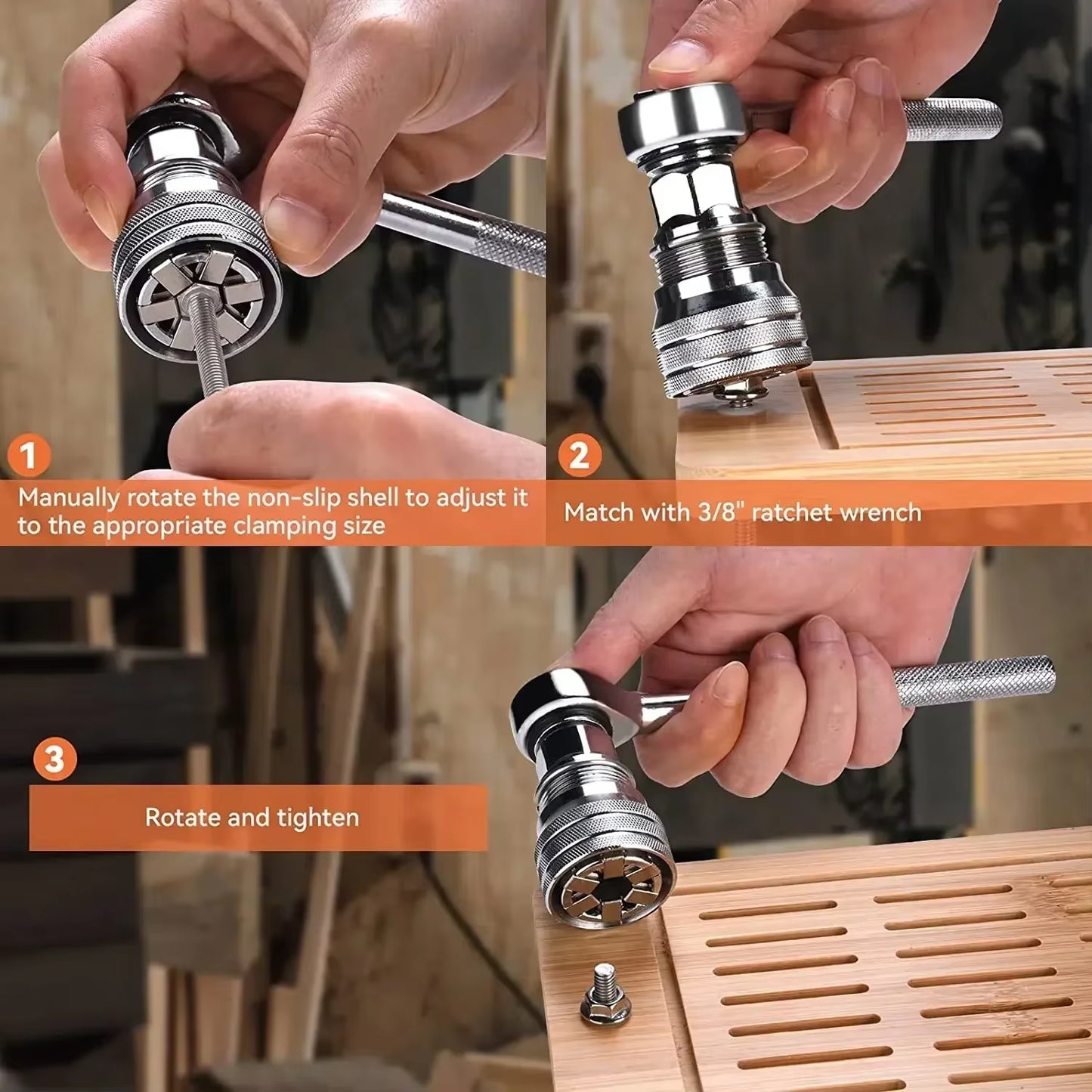 1
Manually rotate the non-slip shell to adjust it to the appropriate clamping size

2
Match with 3/8" ratchet wrench

3
Rotate and tighten